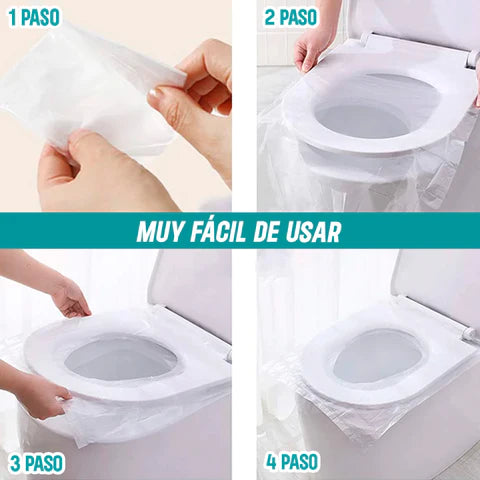 1 PASO

2 PASO

MUY FÁCIL DE USAR

3 PASO

4 PASO