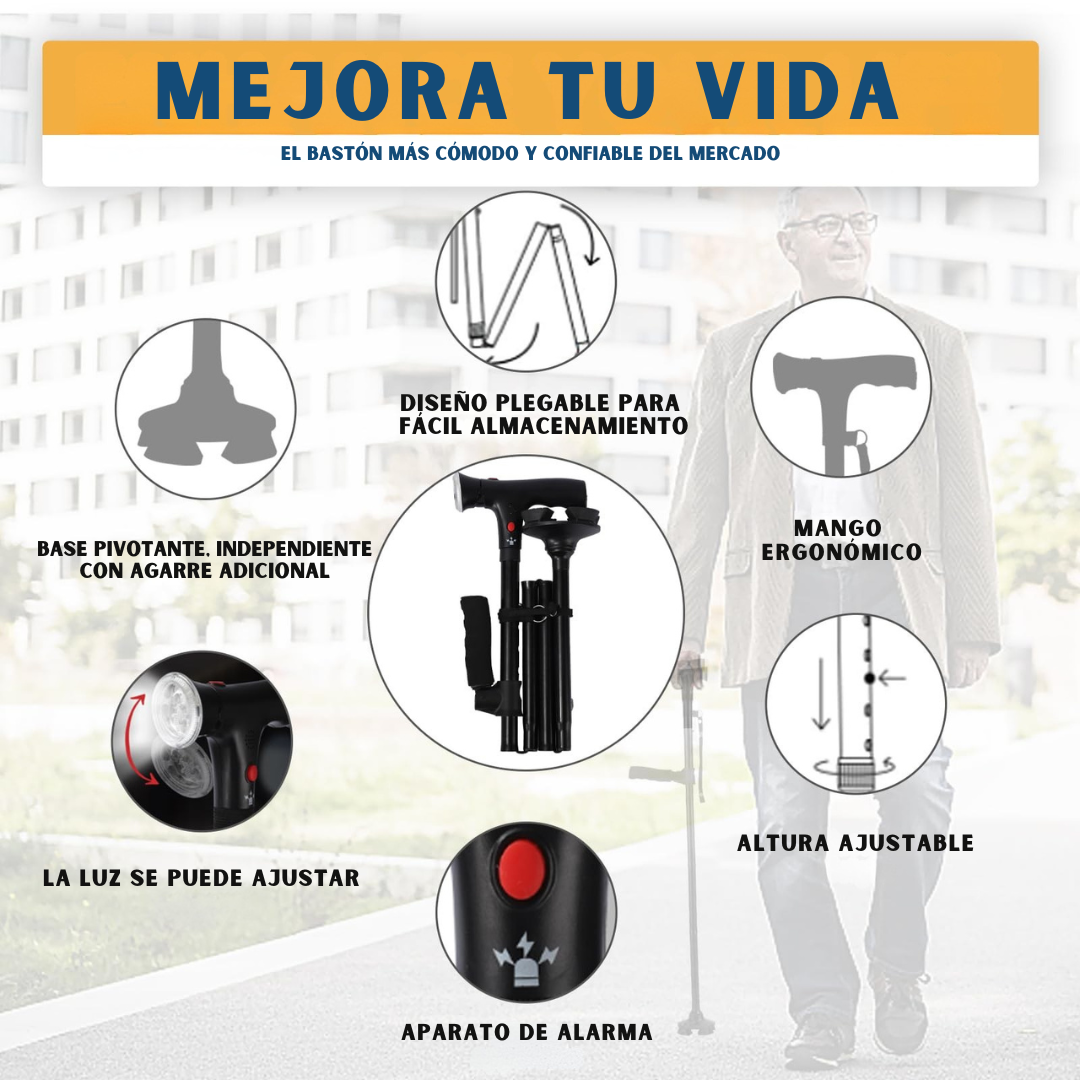 MEJORA TU VIDA

EL BASTÓN MÁS CÓMODO Y CONFIABLE DEL MERCADO

DISEÑO PLEGABLE PARA FÁCIL ALMACENAMIENTO

BASE PIVOTANTE, INDEPENDIENTE CON AGARRE ADICIONAL

MANGO ERGONÓMICO

LA LUZ SE PUEDE AJUSTAR

ALTURA AJUSTABLE

APARATO DE ALARMA